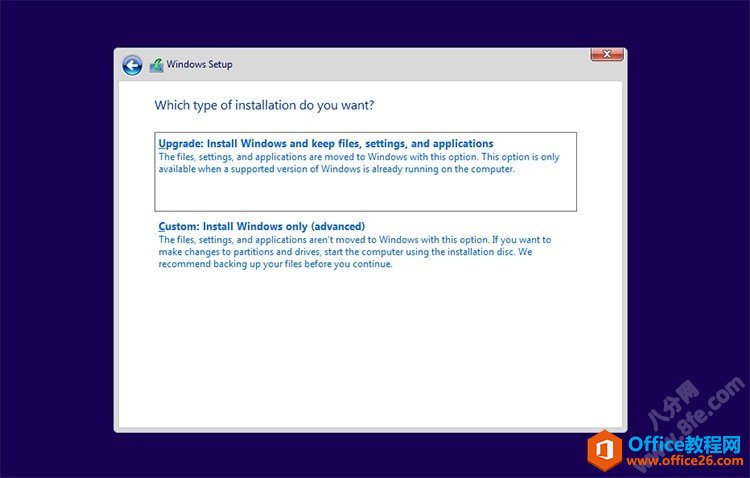 Windows Setup

Which type of installation do you want?

Upgrade: Install Windows and keep files, settings, and applications
The files, settings, and applications are moved to Windows with this option. This option is only available when a supported version of Windows is already running on the computer.

Custom: Install Windows only (advanced)
The files, settings, and applications aren't moved to Windows with this option. If you want to make changes to partitions and drives, start the computer using the installation disc. We recommend backing up your files before you continue.

八分网 www.8fe.com

Office教程网
www.office26.com